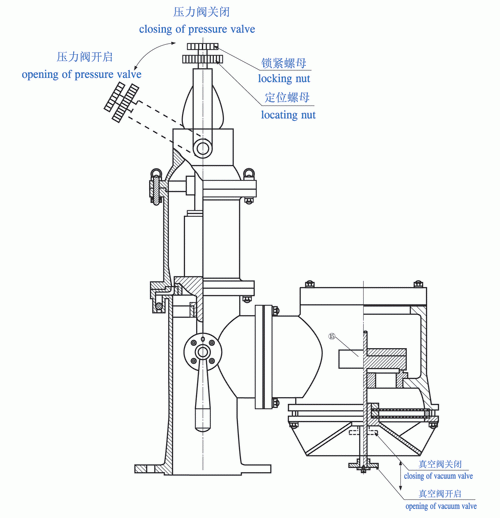 压力阀关闭
closing of pressure valve

压力阀开启
opening of pressure valve

锁紧螺母
locking nut

定位螺母
locating nut

⑮

真空阀关闭
closing of vacuum valve

真空阀开启
opening of vacuum valve